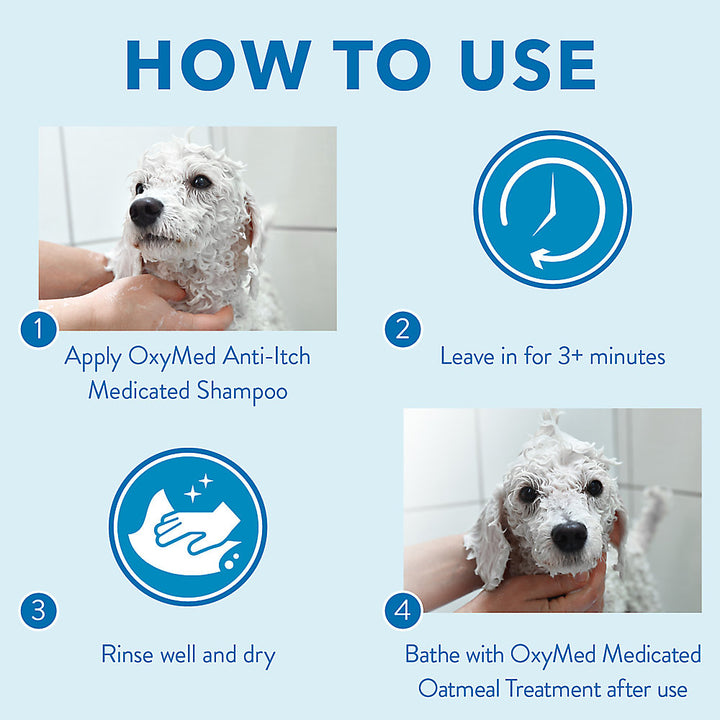 HOW TO USE

1
Apply OxyMed Anti-Itch Medicated Shampoo

2
Leave in for 3+ minutes

3
Rinse well and dry

4
Bathe with OxyMed Medicated Oatmeal Treatment after use